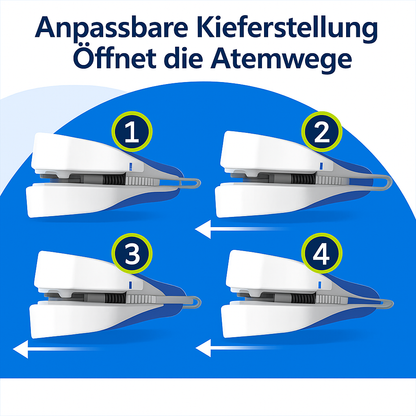 Anpassbare Kieferstellung
Öffnet die Atemwege

1

2

3

4