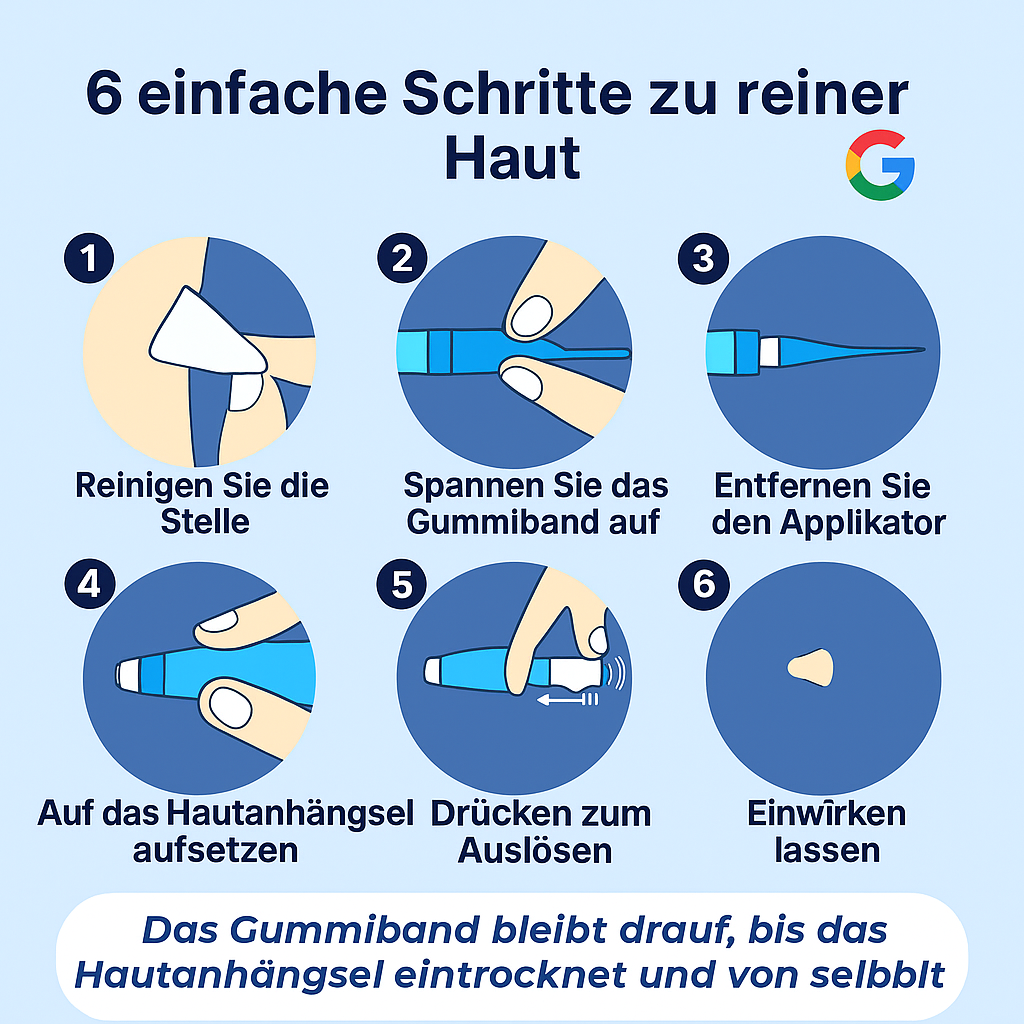 6 einfache Schritte zu reiner Haut

G

1
Reinigen Sie die Stelle

2
Spannen Sie das Gummiband auf

3
Entfernen Sie den Applikator

4
Auf das Hautanhängsel aufsetzen

5
Drücken zum Auslösen

6
Einwîrken lassen

Das Gummiband bleibt drauf, bis das Hautanhängsel eintrocknet und von selbblt